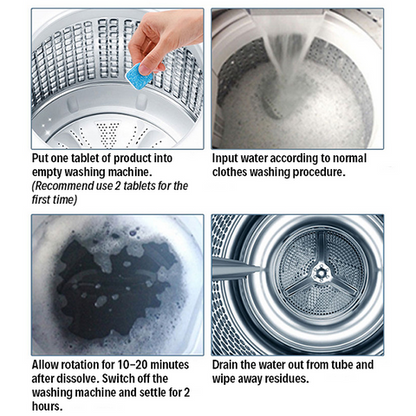 Put one tablet of product into empty washing machine.
(Recommend use 2 tablets for the first time)

Input water according to normal clothes washing procedure.

Allow rotation for 10–20 minutes after dissolve. Switch off the washing machine and settle for 2 hours.

Drain the water out from tube and wipe away residues.